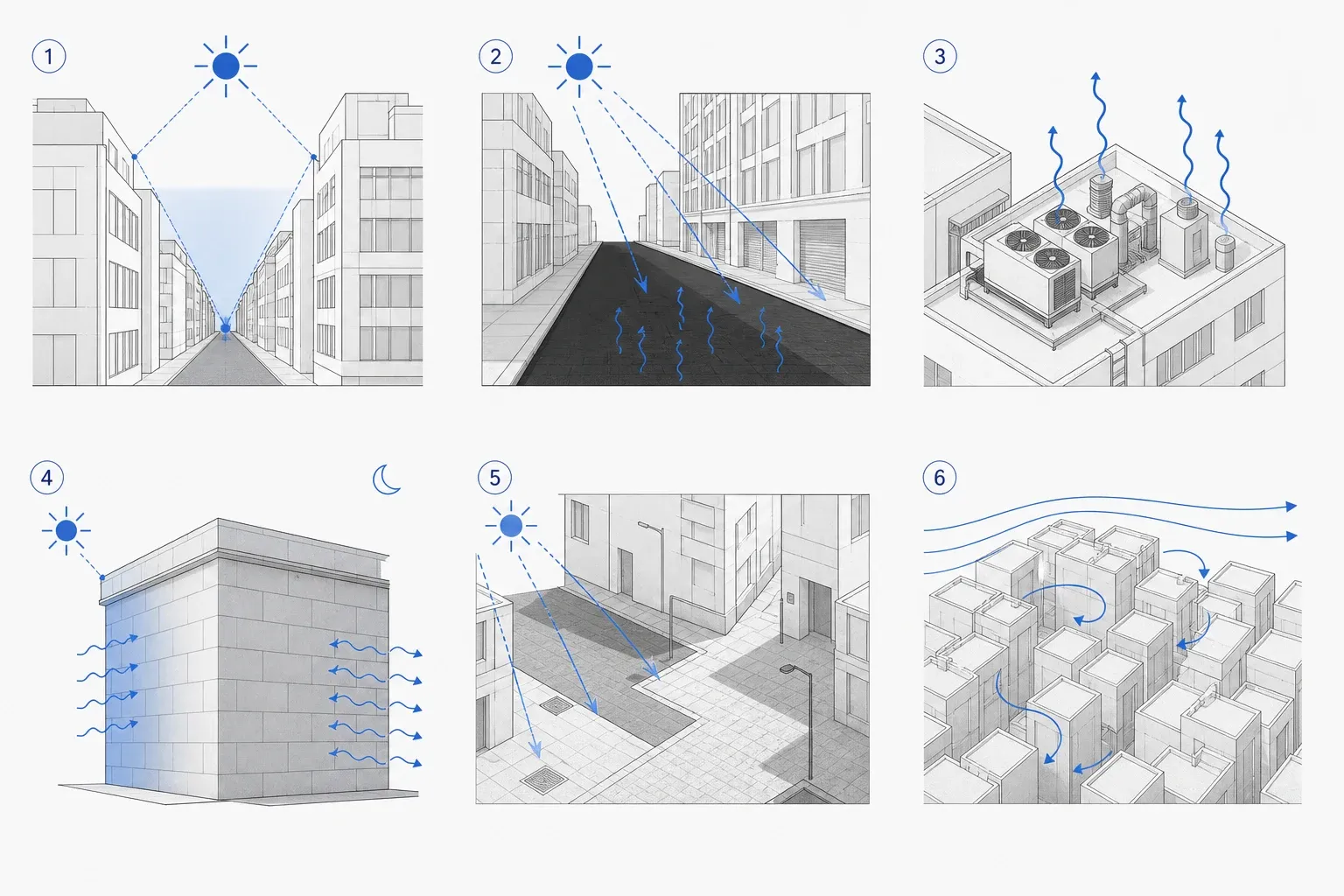 1

2

3

4

5

6